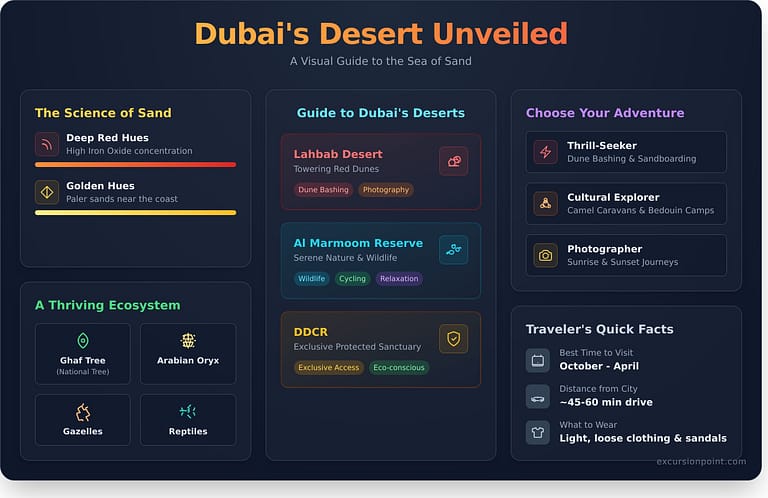 Dubai's Desert Unveiled

A Visual Guide to the Sea of Sand

The Science of Sand

Deep Red Hues
High Iron Oxide concentration

Golden Hues
Paler sands near the coast

A Thriving Ecosystem

Ghaf Tree
(National Tree)

Arabian Oryx

Gazelles

Reptiles

Guide to Dubai's Deserts

Lahbab Desert
Towering Red Dunes
Dune Bashing
Photography

Al Marmoom Reserve
Serene Nature & Wildlife
Wildlife
Cycling
Relaxation

DDCR
Exclusive Protected Sanctuary
Exclusive Access
Eco-conscious

Choose Your Adventure

Thrill-Seeker
Dune Bashing & Sandboarding

Cultural Explorer
Camel Caravans & Bedouin Camps

Photographer
Sunrise & Sunset Journeys

Traveler's Quick Facts

Best Time to Visit
October - April

Distance from City
~45-60 min drive

What to Wear
Light, loose clothing & sandals

excursionpoint.com