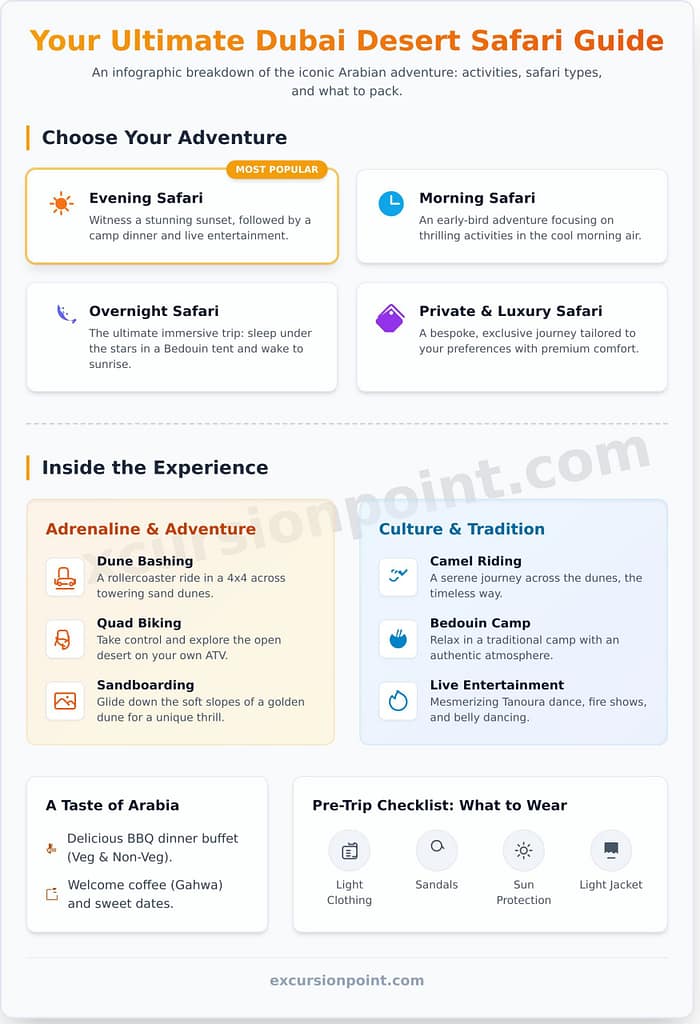 Your Ultimate Dubai Desert Safari Guide

An infographic breakdown of the iconic Arabian adventure: activities, safari types, and what to pack.

Choose Your Adventure

MOST POPULAR

Evening Safari
Witness a stunning sunset, followed by a camp dinner and live entertainment.

Morning Safari
An early-bird adventure focusing on thrilling activities in the cool morning air.

Overnight Safari
The ultimate immersive trip: sleep under the stars in a Bedouin tent and wake to sunrise.

Private & Luxury Safari
A bespoke, exclusive journey tailored to your preferences with premium comfort.

Inside the Experience

excursionpoint.com

Adrenaline & Adventure

Dune Bashing
A rollercoaster ride in a 4x4 across towering sand dunes.

Quad Biking
Take control and explore the open desert on your own ATV.

Sandboarding
Glide down the soft slopes of a golden dune for a unique thrill.

Culture & Tradition

Camel Riding
A serene journey across the dunes, the timeless way.

Bedouin Camp
Relax in a traditional camp with an authentic atmosphere.

Live Entertainment
Mesmerizing Tanoura dance, fire shows, and belly dancing.

A Taste of Arabia

Delicious BBQ dinner buffet (Veg & Non-Veg).

Welcome coffee (Gahwa) and sweet dates.

Pre-Trip Checklist: What to Wear

Light Clothing

Sandals

Sun Protection

Light Jacket

excursionpoint.com