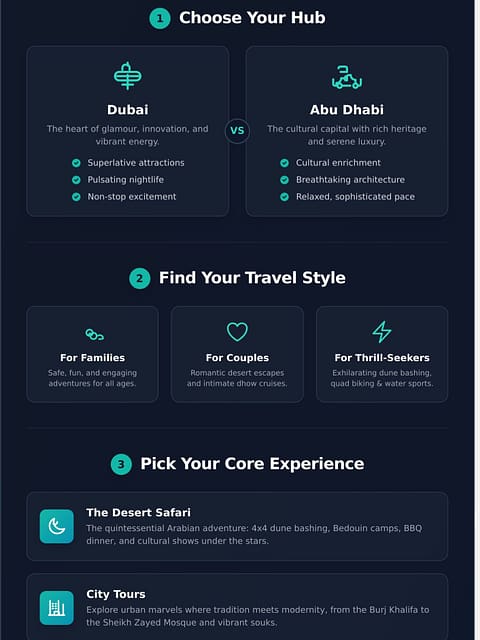 1 Choose Your Hub

Dubai

The heart of glamour, innovation, and vibrant energy.

Superlative attractions
Pulsating nightlife
Non-stop excitement

VS

Abu Dhabi

The cultural capital with rich heritage and serene luxury.

Cultural enrichment
Breathtaking architecture
Relaxed, sophisticated pace

2 Find Your Travel Style

For Families

Safe, fun, and engaging adventures for all ages.

For Couples

Romantic desert escapes and intimate dhow cruises.

For Thrill-Seekers

Exhilarating dune bashing, quad biking & water sports.

3 Pick Your Core Experience

The Desert Safari

The quintessential Arabian adventure: 4x4 dune bashing, Bedouin camps, BBQ dinner, and cultural shows under the stars.

City Tours

Explore urban marvels where tradition meets modernity, from the Burj Khalifa to the Sheikh Zayed Mosque and vibrant souks.